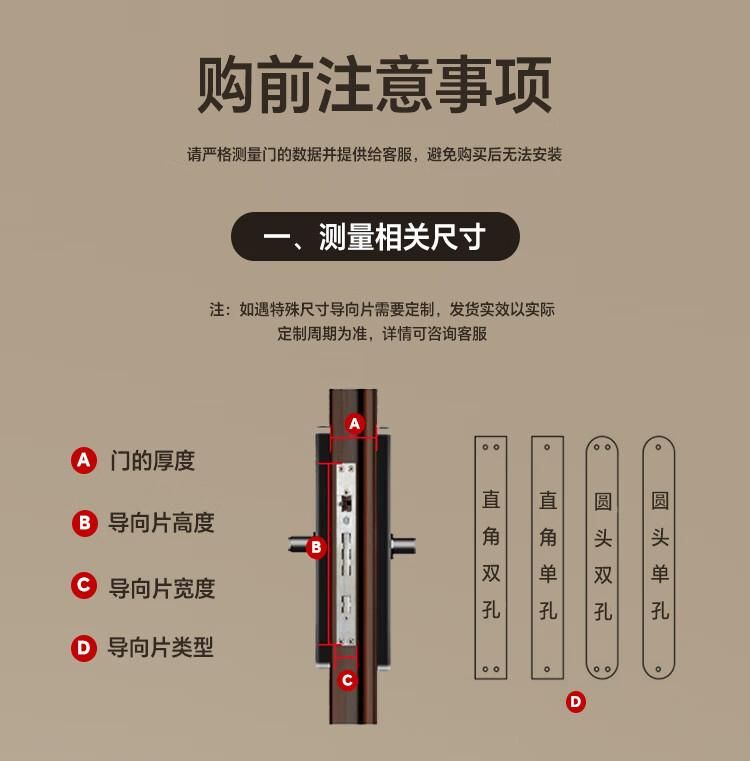 购前注意事项

请严格测量门的数据并提供给客服，避免购买后无法安装

一、测量相关尺寸

注：如遇特殊尺寸导向片需要定制，发货实效以实际定制周期为准，详情可咨询客服

A 门的厚度
B 导向片高度
C 导向片宽度
D 导向片类型

A
B
C

直角双孔
直角单孔
圆头双孔
圆头单孔

D