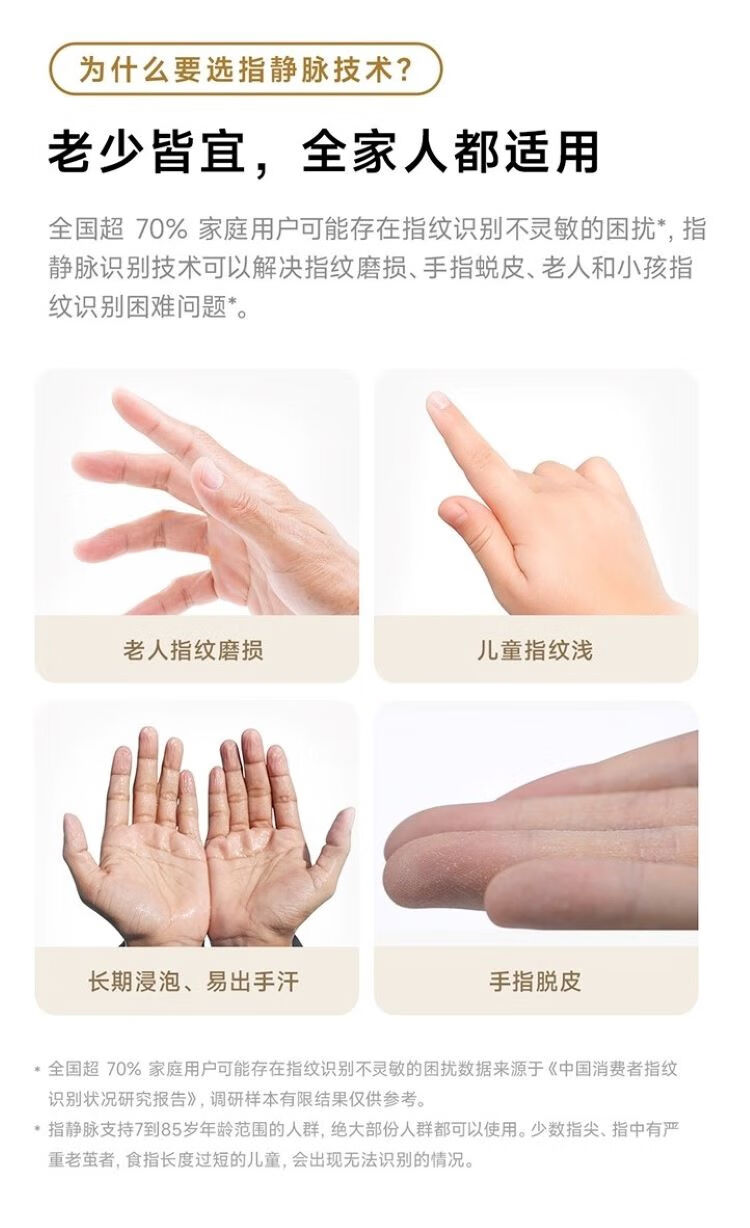 为什么要选指静脉技术?

老少皆宜，全家人都适用

全国超 70% 家庭用户可能存在指纹识别不灵敏的困扰*，指静脉识别技术可以解决指纹磨损、手指蜕皮、老人和小孩指纹识别困难问题*。

老人指纹磨损

儿童指纹浅

长期浸泡、易出手汗

手指脱皮

* 全国超 70% 家庭用户可能存在指纹识别不灵敏的困扰数据来源于《中国消费者指纹识别状况研究报告》，调研样本有限结果仅供参考。
* 指静脉支持7到85岁年龄范围的人群，绝大部份人群都可以使用。少数指尖、指中有严重老茧者，食指长度过短的儿童，会出现无法识别的情况。