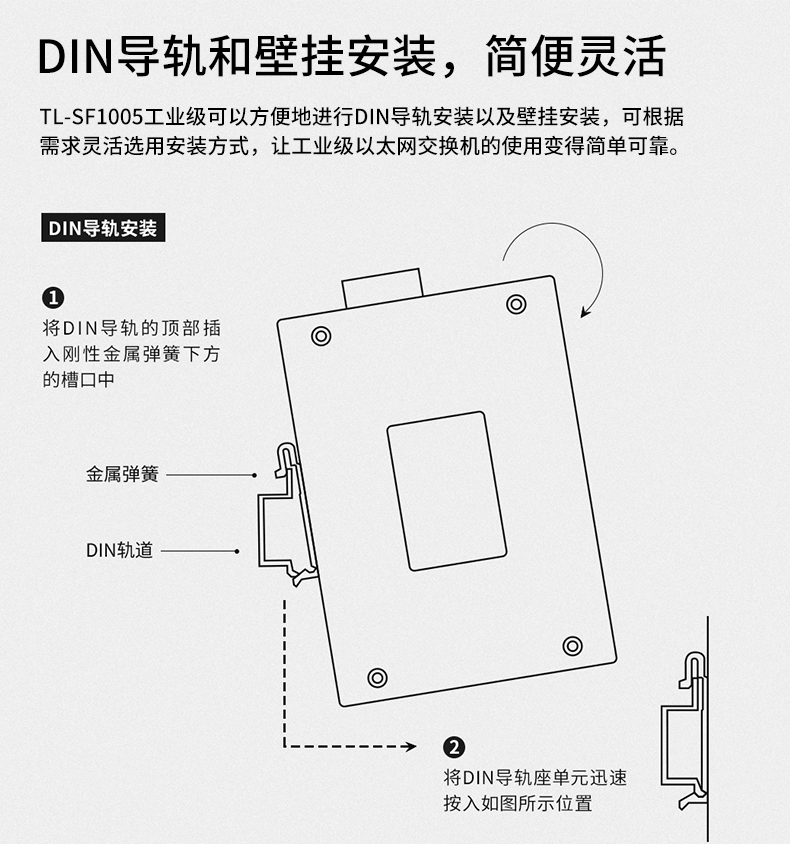 DIN导轨和壁挂安装，简便灵活

TL-SF1005工业级可以方便地进行DIN导轨安装以及壁挂安装，可根据需求灵活选用安装方式，让工业级以太网交换机的使用变得简单可靠。

DIN导轨安装

❶
将DIN导轨的顶部插入刚性金属弹簧下方的槽口中

金属弹簧

DIN轨道

❷
将DIN导轨座单元迅速按入如图所示位置