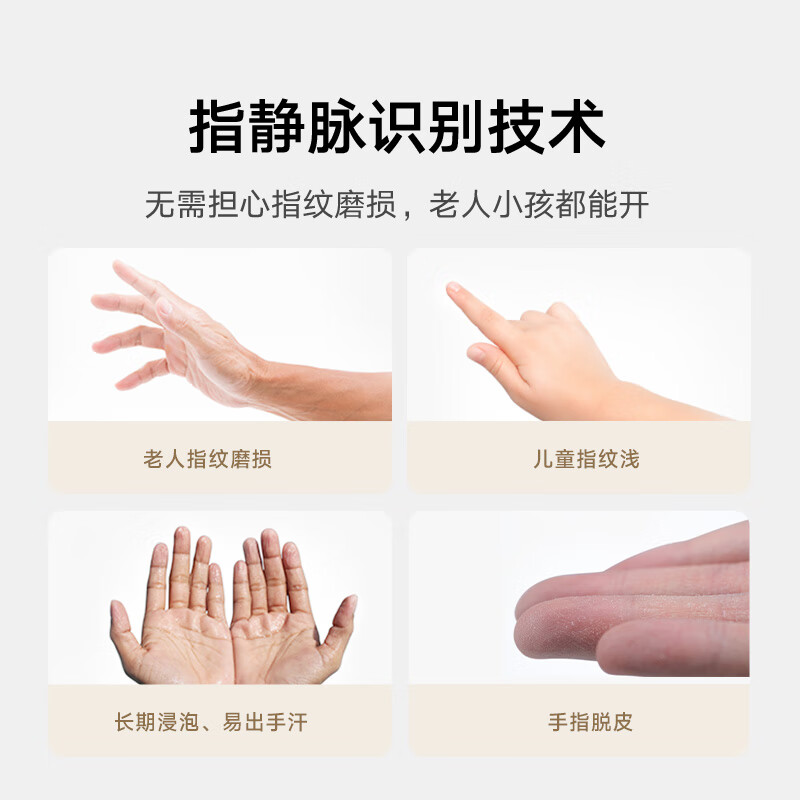 指静脉识别技术

无需担心指纹磨损，老人小孩都能开

老人指纹磨损

儿童指纹浅

长期浸泡、易出手汗

手指脱皮